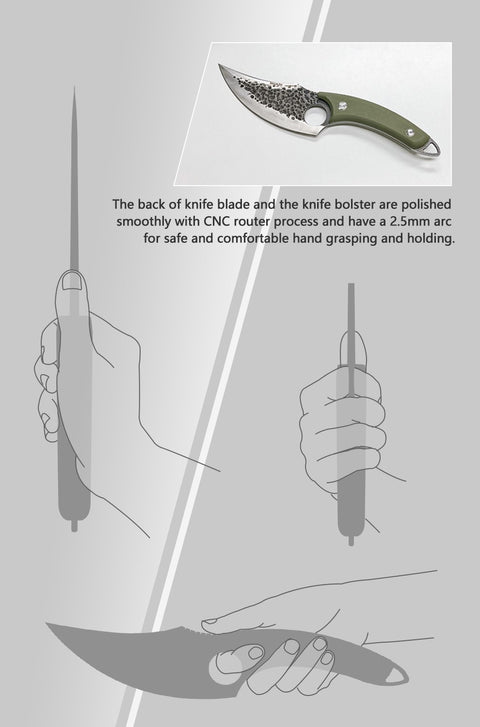 The back of knife blade and the knife bolster are polished smoothly with CNC router process and have a 2.5mm arc for safe and comfortable hand grasping and holding.